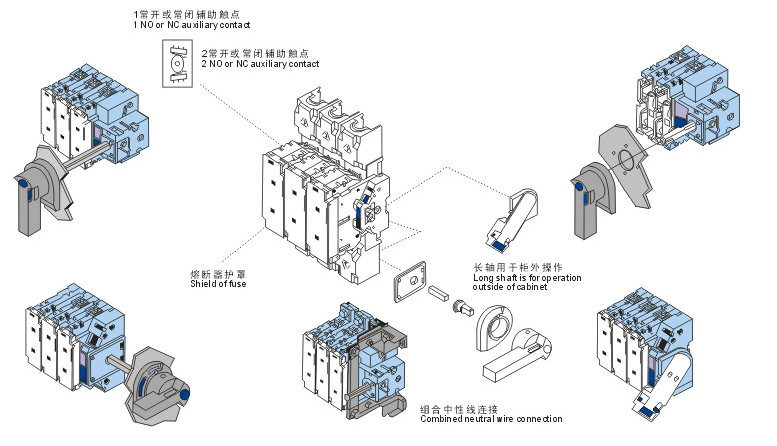 1常开或常闭辅助触点
1 NO or NC auxiliary contact

2常开或常闭辅助触点
2 NO or NC auxiliary contact

熔断器护罩
Shield of fuse

长轴用于柜外操作
Long shaft is for operation outside of cabinet

组合中性线连接
Combined neutral wire connection